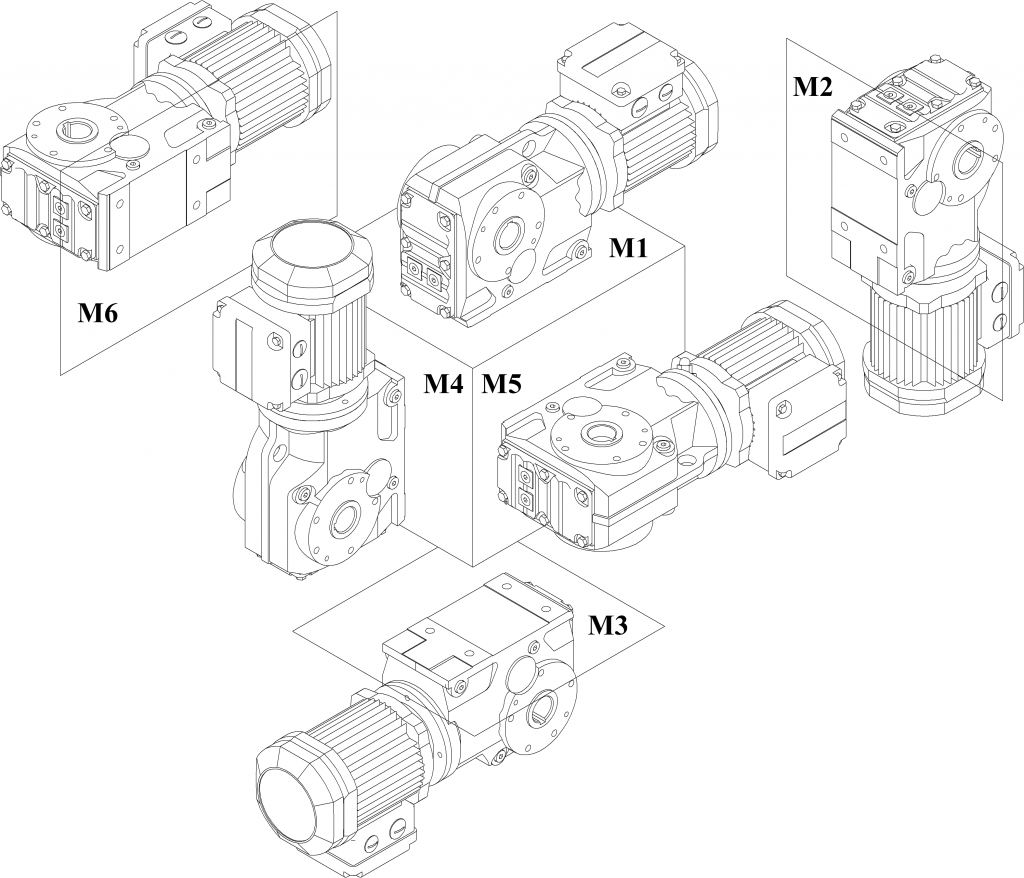 M2

M1

M6

M4 M5

M3