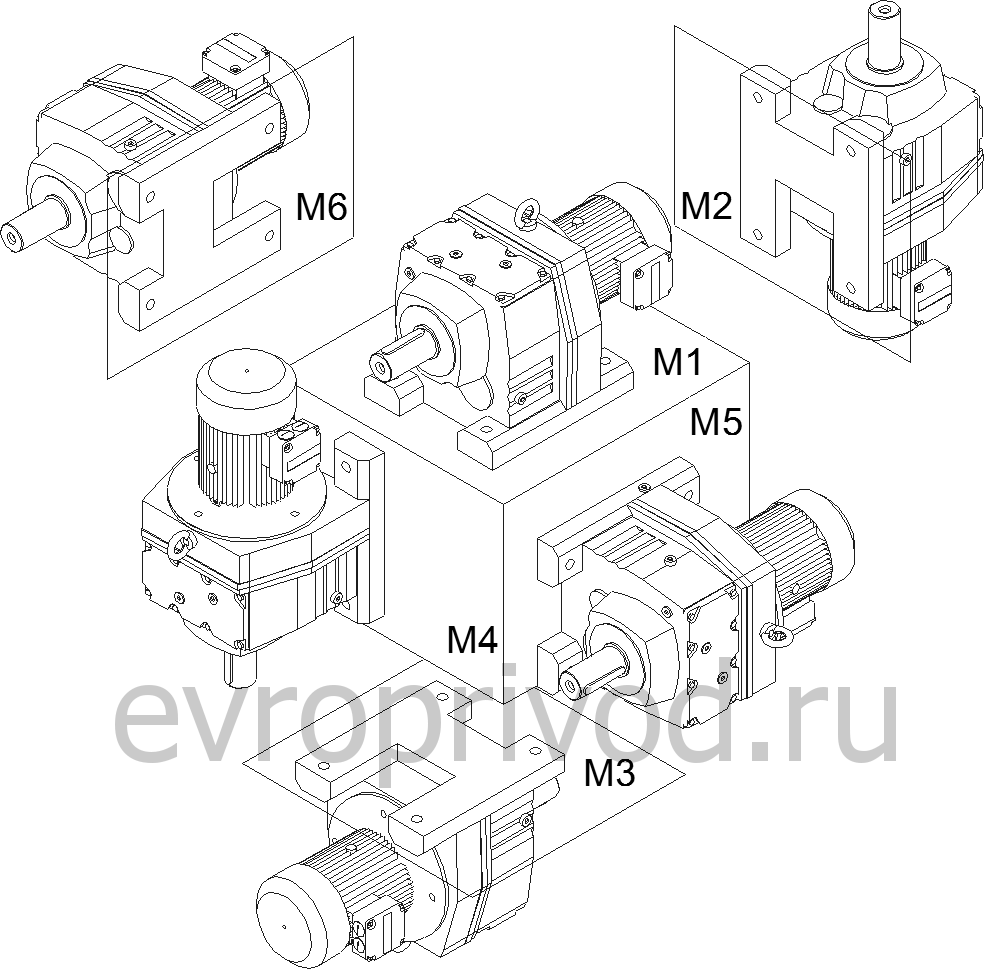 M6

M2

M1

M5

M4

evroprivod.ru

M3